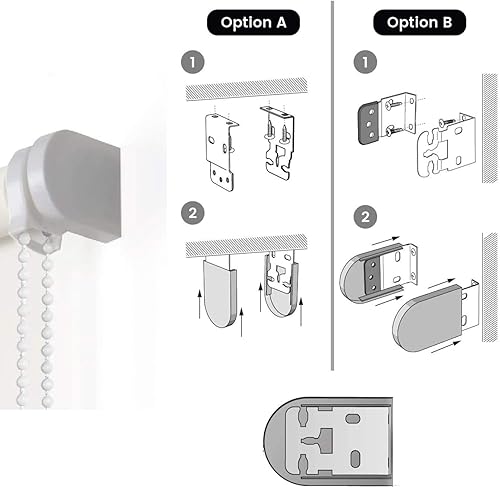 Option A

1

2

Option B

1

2