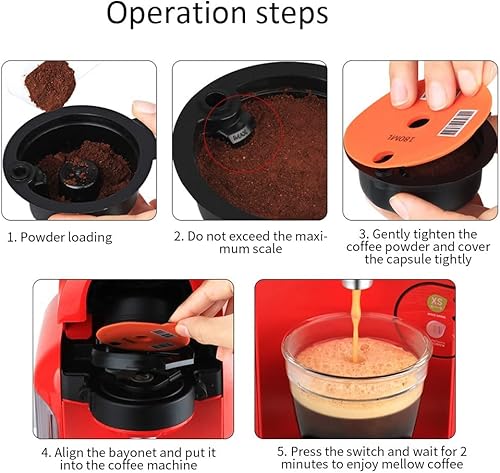 Operation steps

MAX

180ML

1. Powder loading

2. Do not exceed the maximum scale

3. Gently tighten the coffee powder and cover the capsule tightly

XS

4. Align the bayonet and put it into the coffee machine

5. Press the switch and wait for 2 minutes to enjoy mellow coffee