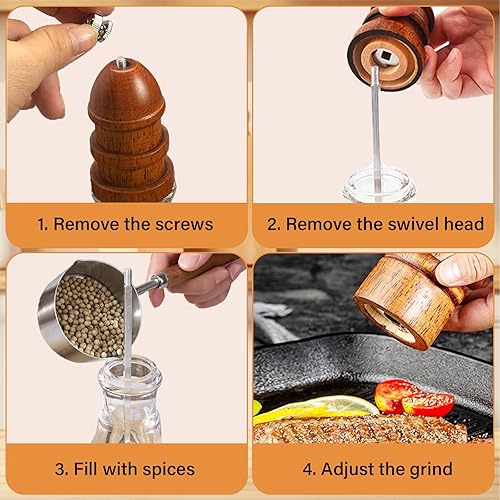 1. Remove the screws

2. Remove the swivel head

3. Fill with spices

4. Adjust the grind