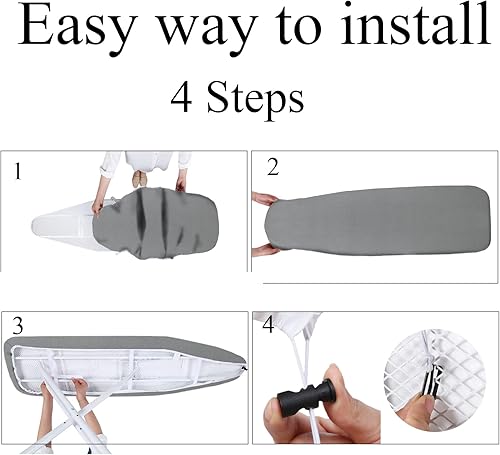 Easy way to install

4 Steps

1

2

3

4