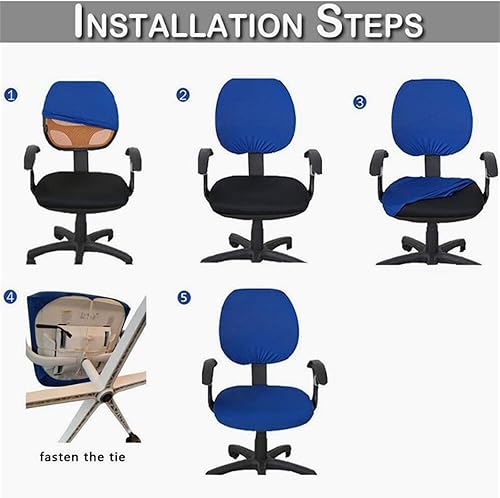 INSTALLATION STEPS

1

2

3

4

fasten the tie

5