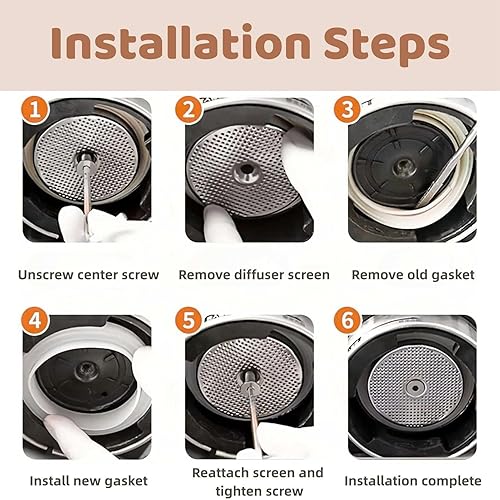 Installation Steps

1

Unscrew center screw

2

Remove diffuser screen

3

Remove old gasket

4

Install new gasket

5

Reattach screen and tighten screw

6

Installation complete