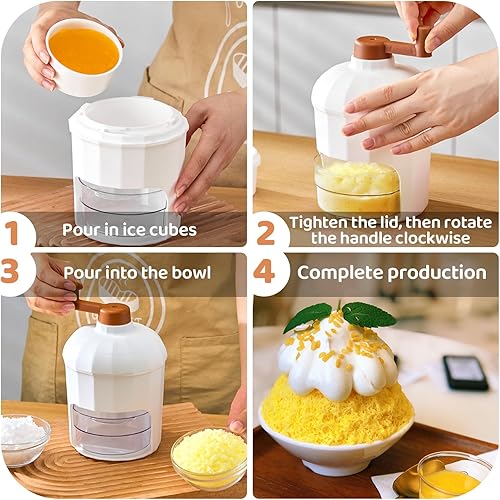 1 Pour in ice cubes

2 Tighten the lid, then rotate the handle clockwise

3 Pour into the bowl

4 Complete production