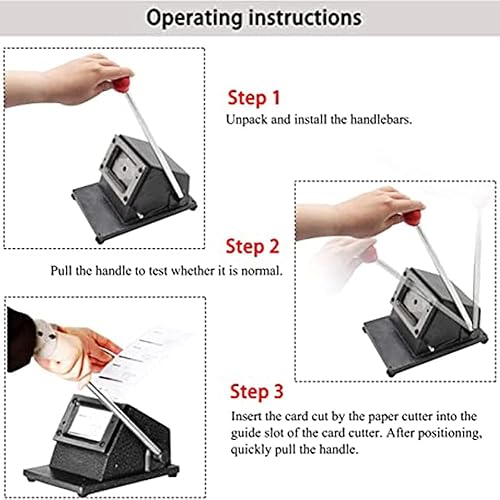 Operating instructions

Step 1
Unpack and install the handlebars.

Step 2
Pull the handle to test whether it is normal.

Step 3
Insert the card cut by the paper cutter into the guide slot of the card cutter. After positioning, quickly pull the handle.