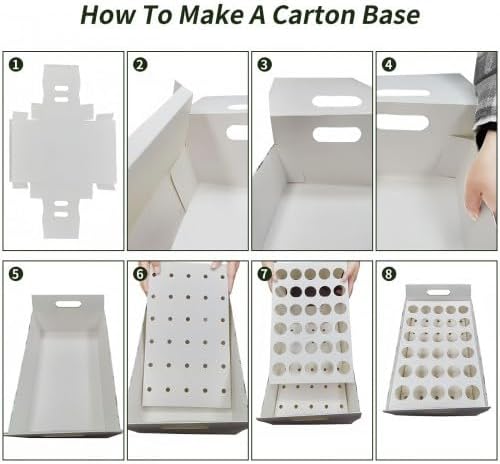 How To Make A Carton Base

1

2

3

4

5

6

7

8