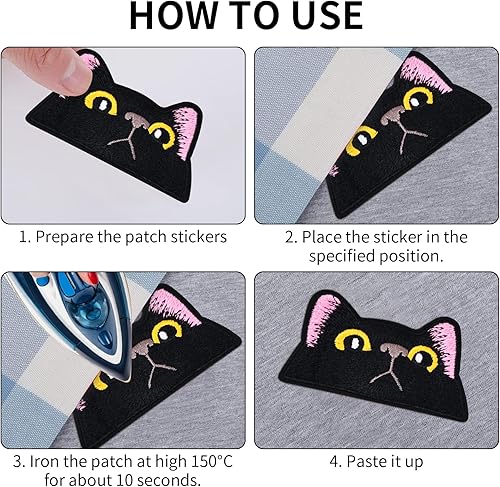 HOW TO USE

1. Prepare the patch stickers

2. Place the sticker in the specified position.

3. Iron the patch at high 150°C for about 10 seconds.

4. Paste it up