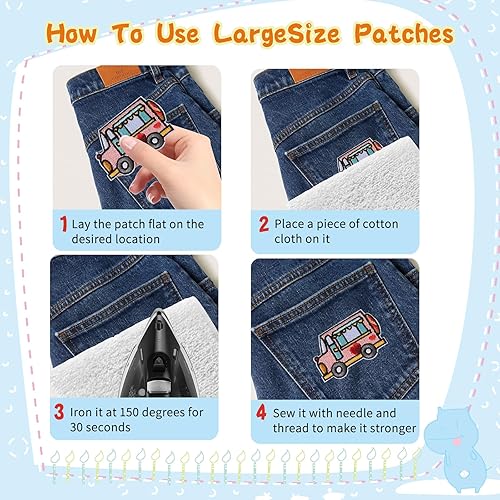 How To Use LargeSize Patches

1 Lay the patch flat on the desired location

2 Place a piece of cotton cloth on it

3 Iron it at 150 degrees for 30 seconds

4 Sew it with needle and thread to make it stronger