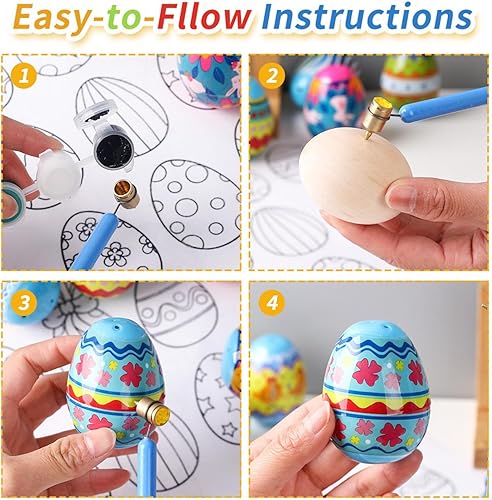 Easy-to-Fllow Instructions

1

2

3

4