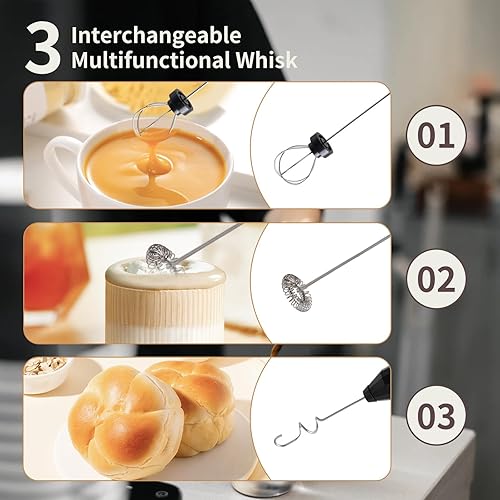 3 Interchangeable Multifunctional Whisk

01

02

03