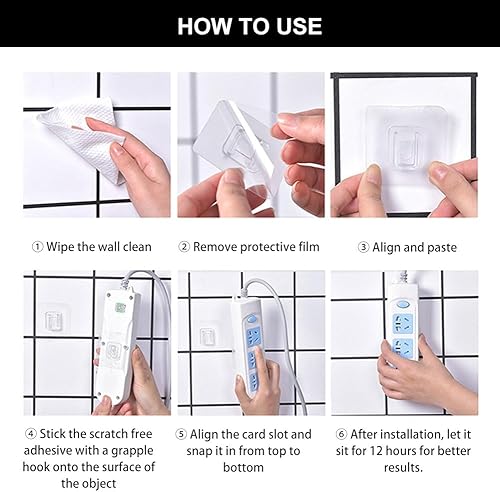 HOW TO USE

① Wipe the wall clean

② Remove protective film

③ Align and paste

④ Stick the scratch free adhesive with a grapple hook onto the surface of the object

⑤ Align the card slot and snap it in from top to bottom

⑥ After installation, let it sit for 12 hours for better results.