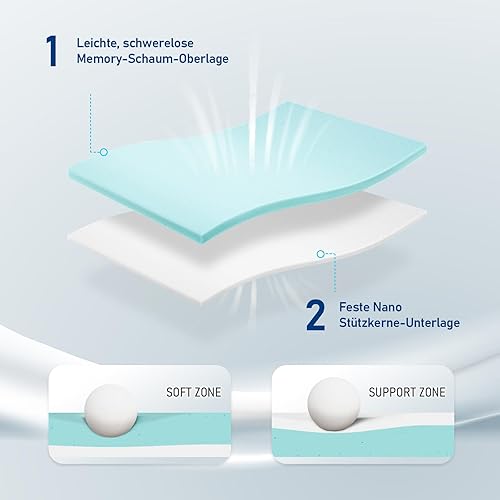 1 Leichte, schwerelose Memory-Schaum-Oberlage

2 Feste Nano Stützkerne-Unterlage

SOFT ZONE

SUPPORT ZONE