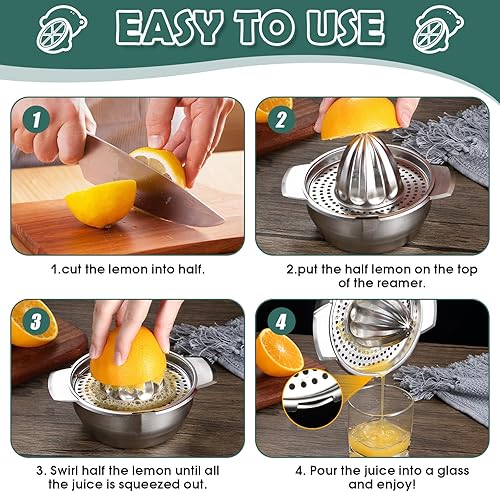 EASY TO USE

1

2

1.cut the lemon into half.

2.put the half lemon on the top of the reamer.

3

4

3. Swirl half the lemon until all the juice is squeezed out.

4. Pour the juice into a glass and enjoy!