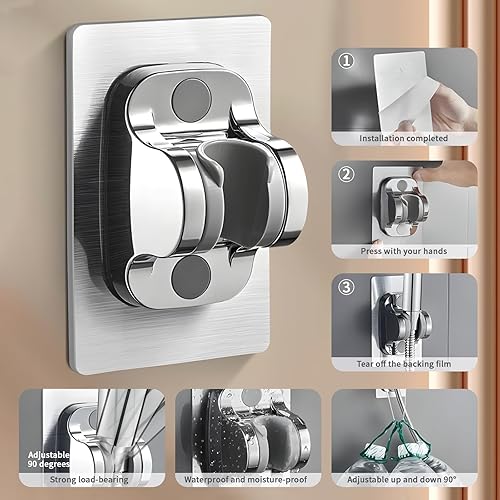 ①
Installation completed

②
Press with your hands

③
Tear off the backing film

Adjustable 90 degrees
Strong load-bearing

Waterproof and moisture-proof

Adjustable up and down 90°