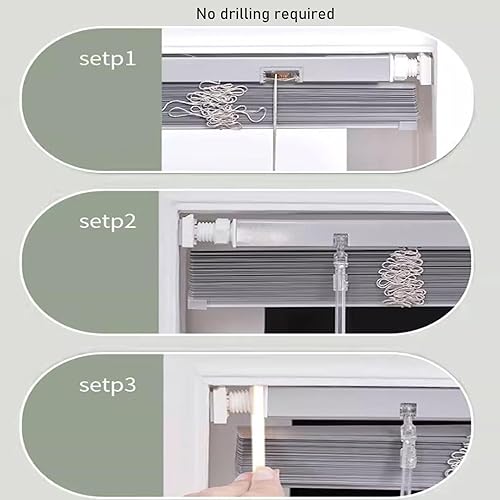 No drilling required

setp1

setp2

setp3