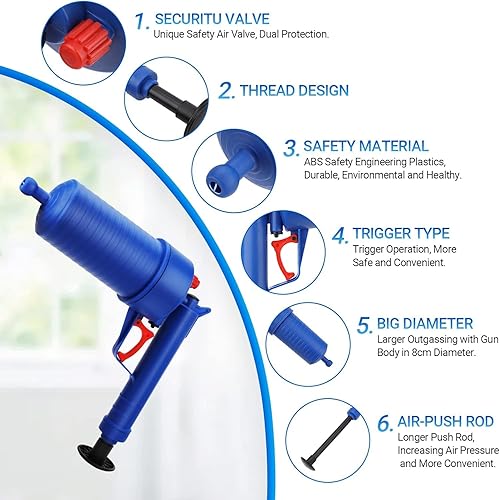 1. SECURITU VALVE
Unique Safety Air Valve, Dual Protection.

2. THREAD DESIGN

3. SAFETY MATERIAL
ABS Safety Engineering Plastics, Durable, Environmental and Healthy.

4. TRIGGER TYPE
Trigger Operation, More Safe and Convenient.

5. BIG DIAMETER
Larger Outgassing with Gun Body in 8cm Diameter.

6. AIR-PUSH ROD
Longer Push Rod, Increasing Air Pressure and More Convenient.