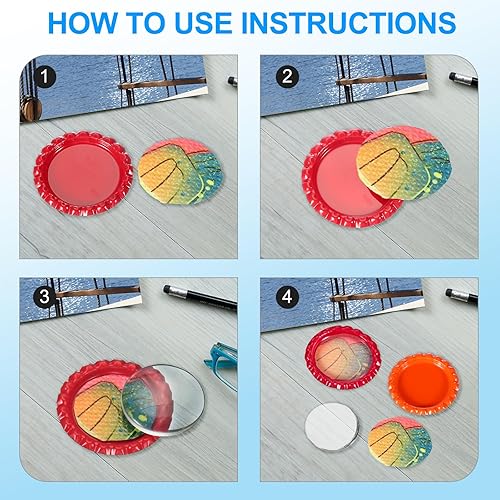 HOW TO USE INSTRUCTIONS

1

2

3

4