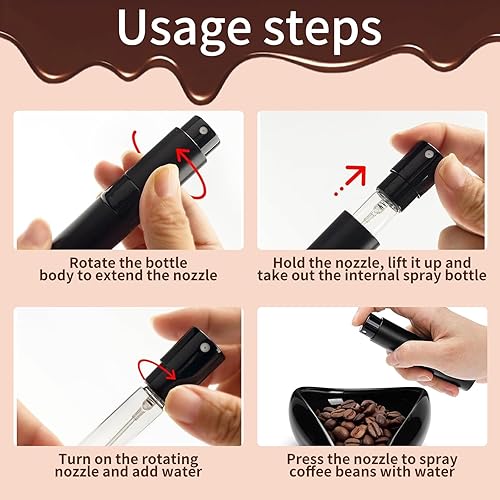 Usage steps

Rotate the bottle body to extend the nozzle

Hold the nozzle, lift it up and take out the internal spray bottle

Turn on the rotating nozzle and add water

Press the nozzle to spray coffee beans with water