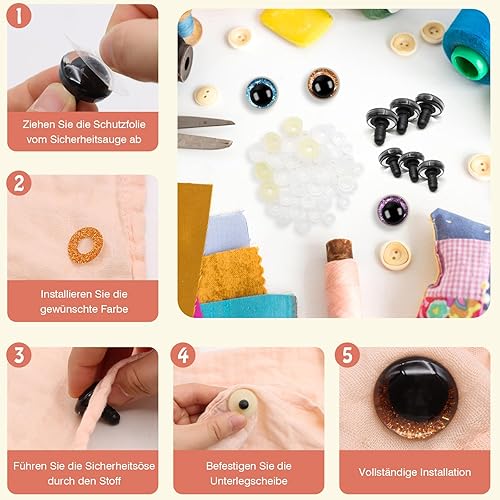 1

Ziehen Sie die Schutzfolie vom Sicherheitsauge ab

2

Installieren Sie die gewünschte Farbe

3

Führen Sie die Sicherheitsöse durch den Stoff

4

Befestigen Sie die Unterlegscheibe

5

Vollständige Installation