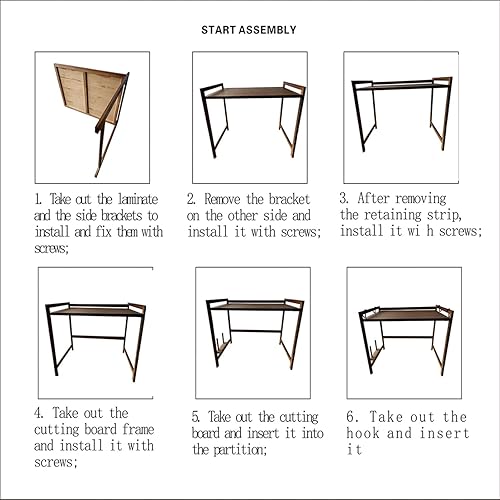 START ASSEMBLY

1. Take out the laminate and the side brackets to install and fix them with screws;

2. Remove the bracket on the other side and install it with screws;

3. After removing the retaining strip, install it wi h screws;

4. Take out the cutting board frame and install it with screws;

5. Take out the cutting board and insert it into the partition;

6. Take out the hook and insert it