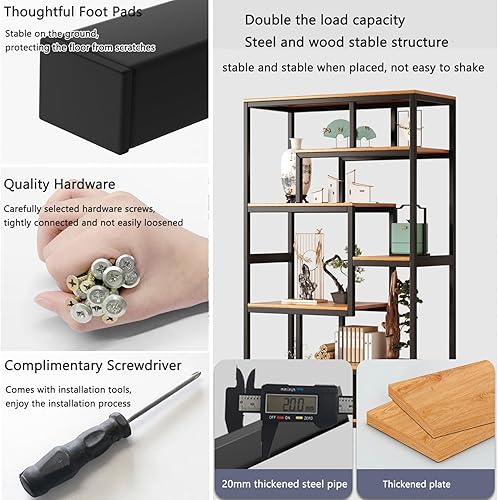 Thoughtful Foot Pads

Stable on the ground, protecting the floor from scratches

Quality Hardware

Carefully selected hardware screws, tightly connected and not easily loosened

Complimentary Screwdriver

Comes with installation tools, enjoy the installation process

Double the load capacity

Steel and wood stable structure

stable and stable when placed, not easy to shake

20.0 mm

OFF ON ZERO

20mm thickened steel pipe

Thickened plate