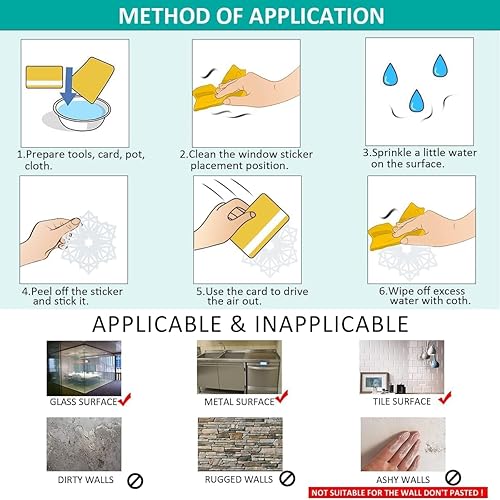 METHOD OF APPLICATION

1.Prepare tools, card, pot, cloth.

2.Clean the window sticker placement position.

3.Sprinkle a little water on the surface.

4.Peel off the sticker and stick it.

5.Use the card to drive the air out.

6.Wipe off excess water with coth.

APPLICABLE & INAPPLICABLE

GLASS SURFACE

METAL SURFACE

TILE SURFACE

DIRTY WALLS

RUGGED WALLS

ASHY WALLS

NOT SUITABLE FOR THE WALL DON'T PASTED !