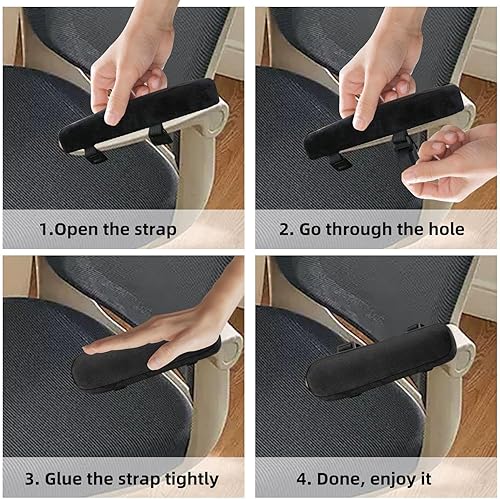 1.Open the strap

2. Go through the hole

3. Glue the strap tightly

4. Done, enjoy it