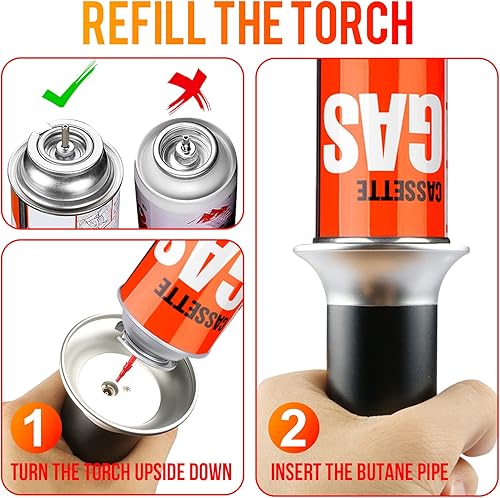 REFILL THE TORCH

GAS
CASSETTE

GAS
CASSETTE

1
TURN THE TORCH UPSIDE DOWN

2
INSERT THE BUTANE PIPE