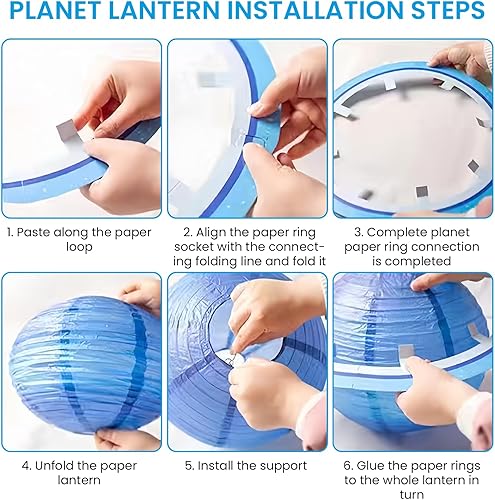 PLANET LANTERN INSTALLATION STEPS

1. Paste along the paper loop

2. Align the paper ring socket with the connecting folding line and fold it

3. Complete planet paper ring connection is completed

4. Unfold the paper lantern

5. Install the support

6. Glue the paper rings to the whole lantern in turn