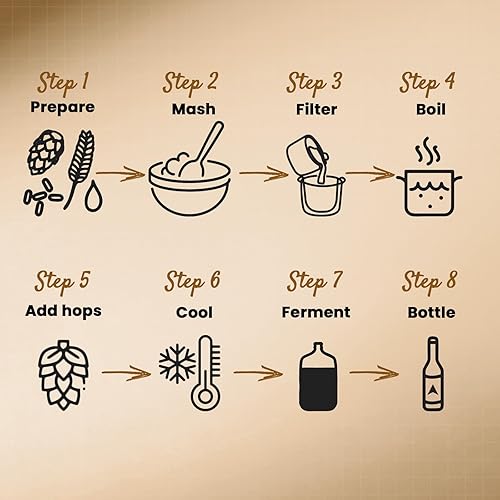 Step 1
Prepare

Step 2
Mash

Step 3
Filter

Step 4
Boil

Step 5
Add hops

Step 6
Cool

Step 7
Ferment

Step 8
Bottle