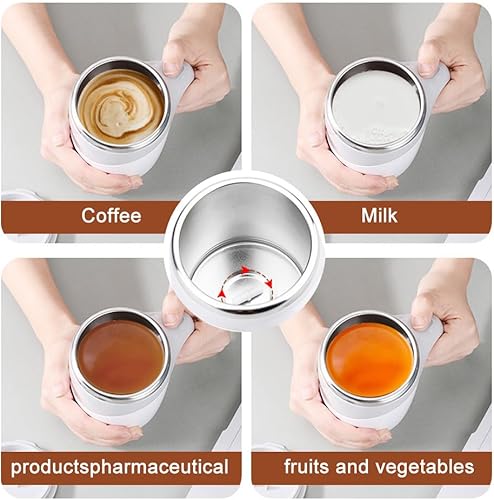 Coffee

Milk

productspharmaceutical

fruits and vegetables