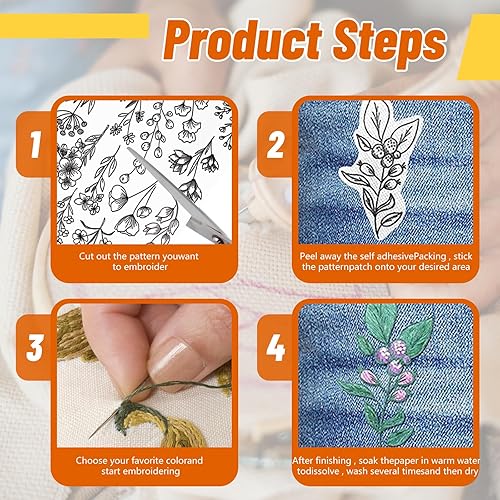 Product Steps

1

Cut out the pattern youwant to embroider

2

Peel away the self adhesivePacking , stick the patternpatch onto your desired area

3

Choose your favorite colorand start embroidering

4

After finishing , soak thepaper in warm water todissolve , wash several timesand then dry