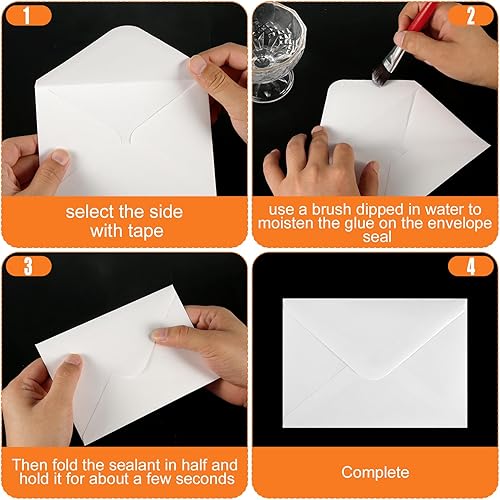 1

select the side with tape

2

use a brush dipped in water to moisten the glue on the envelope seal

3

Then fold the sealant in half and hold it for about a few seconds

4

Complete