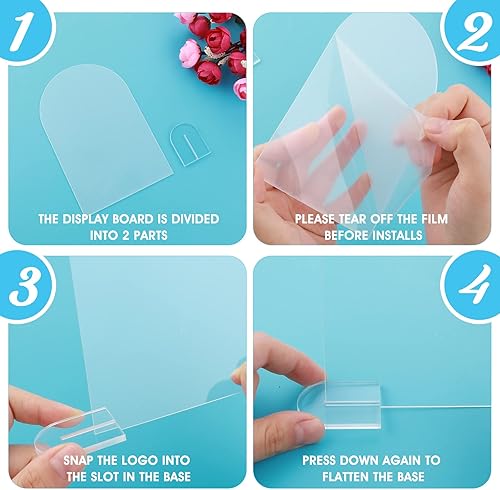 1

THE DISPLAY BOARD IS DIVIDED INTO 2 PARTS

2

PLEASE TEAR OFF THE FILM BEFORE INSTALLS

3

SNAP THE LOGO INTO THE SLOT IN THE BASE

4

PRESS DOWN AGAIN TO FLATTEN THE BASE