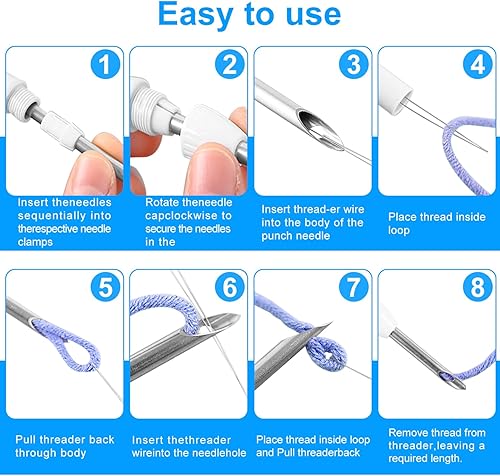 Easy to use

1

Insert theneedles sequentially into therespective needle clamps

2

Rotate theneedle capclockwise to secure the needles in the

3

Insert thread-er wire into the body of the punch needle

4

Place thread inside loop

5

Pull threader back through body

6

Insert thethreader wireinto the needlehole

7

Place thread inside loop and Pull threaderback

8

Remove thread from threader,leaving a required length.