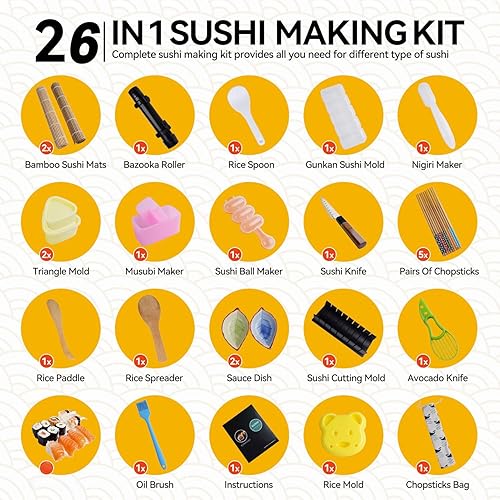 26 IN 1 SUSHI MAKING KIT
Complete sushi making kit provides all you need for different type of sushi

2x
Bamboo Sushi Mats

1x
Bazooka Roller

1x
Rice Spoon

1x
Gunkan Sushi Mold

1x
Nigiri Maker

2x
Triangle Mold

1x
Musubi Maker

1x
Sushi Ball Maker

1x
Sushi Knife

5x
Pairs Of Chopsticks

1x
Rice Paddle

1x
Rice Spreader

2x
Sauce Dish

1x
Sushi Cutting Mold

1x
Avocado Knife

1x
Oil Brush

1x
Instructions

1x
Rice Mold

1x
Chopsticks Bag