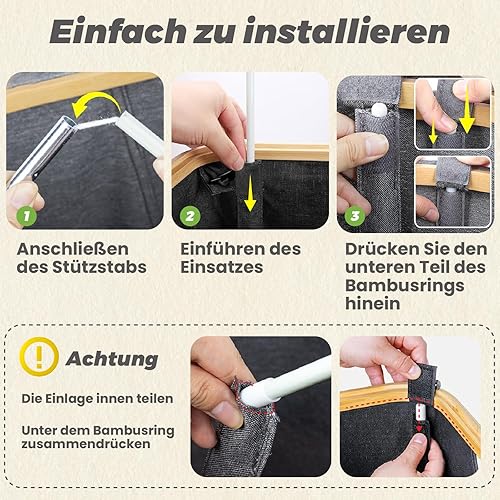 Einfach zu installieren

1
Anschließen des Stützstabs

2
Einführen des Einsatzes

3
Drücken Sie den unteren Teil des Bambusrings hinein

!
Achtung

Die Einlage innen teilen

Unter dem Bambusring zusammendrücken