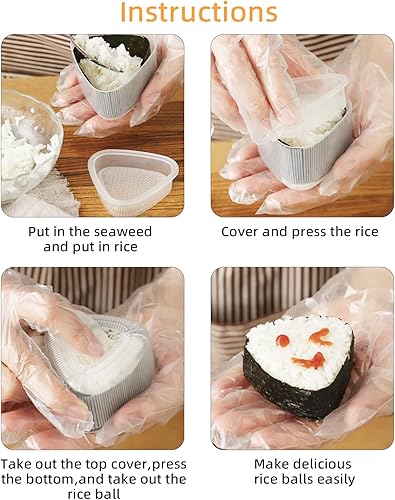 Instructions

Put in the seaweed and put in rice

Cover and press the rice

Take out the top cover,press the bottom,and take out the rice ball

Make delicious rice balls easily