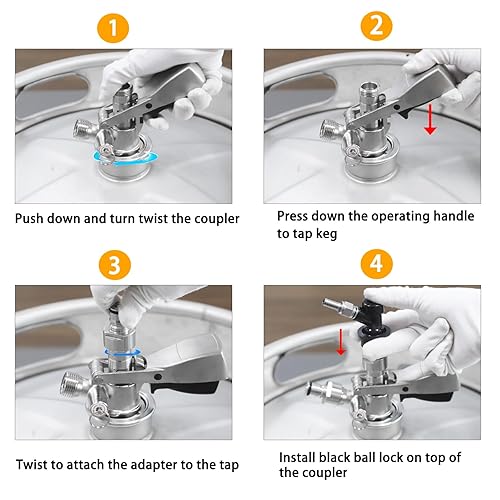 1

Push down and turn twist the coupler

2

Press down the operating handle to tap keg

3

Twist to attach the adapter to the tap

4

Install black ball lock on top of the coupler