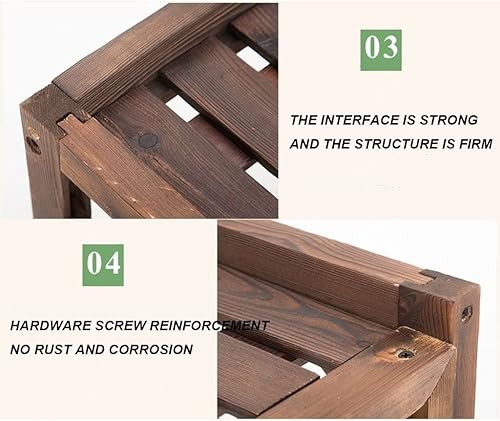 03

THE INTERFACE IS STRONG AND THE STRUCTURE IS FIRM

04

HARDWARE SCREW REINFORCEMENT NO RUST AND CORROSION