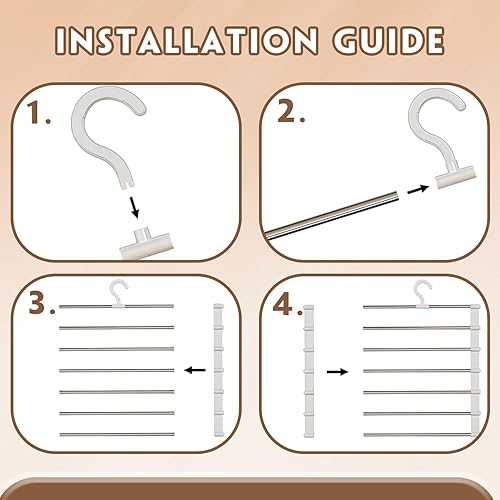 INSTALLATION GUIDE

1.

2.

3.

4.