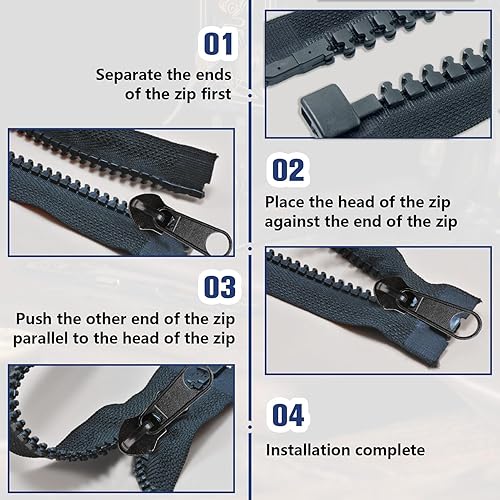 01
Separate the ends of the zip first

02
Place the head of the zip against the end of the zip

03
Push the other end of the zip parallel to the head of the zip

04
Installation complete