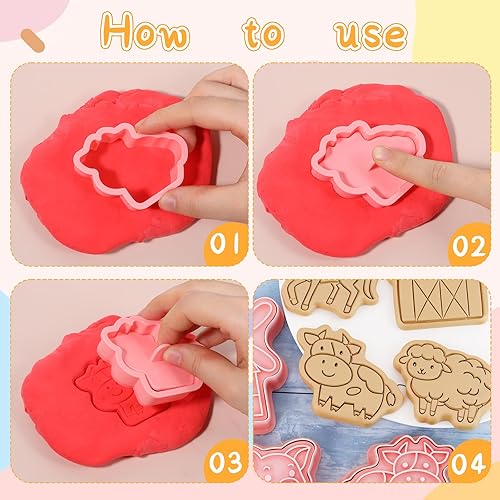 How to use

01

02

03

04