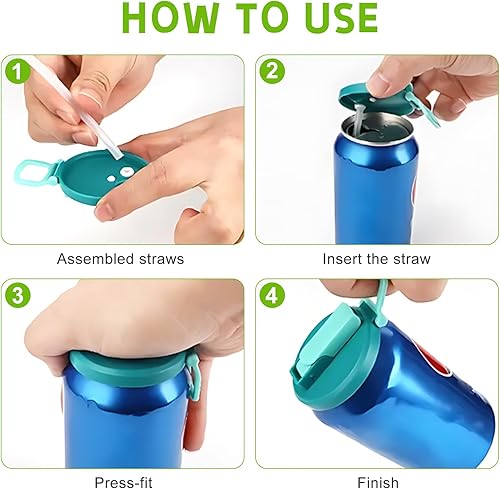 HOW TO USE

1

Assembled straws

2

Insert the straw

3

Press-fit

4

Finish