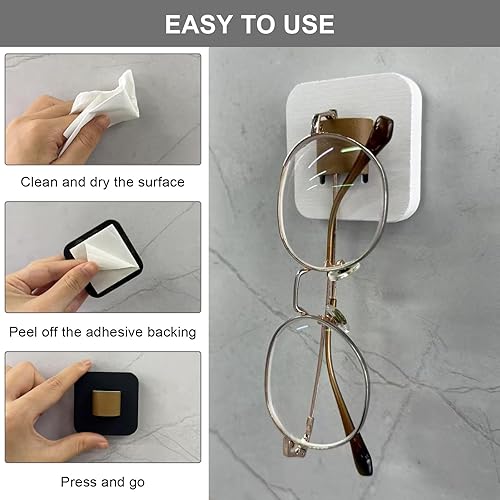 EASY TO USE

Clean and dry the surface

Peel off the adhesive backing

Press and go