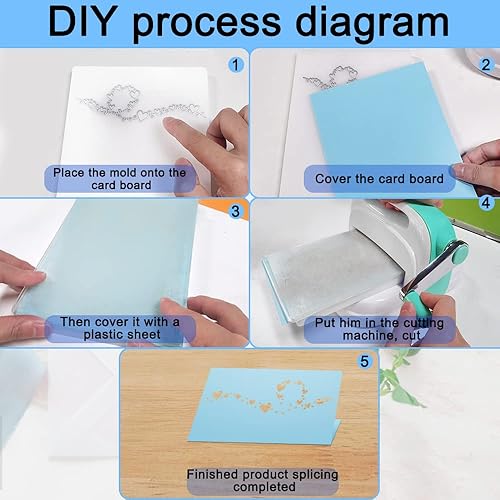 DIY process diagram

1
Place the mold onto the card board

2
Cover the card board

3
Then cover it with a plastic sheet

4
Put him in the cutting machine, cut

5
Finished product splicing completed