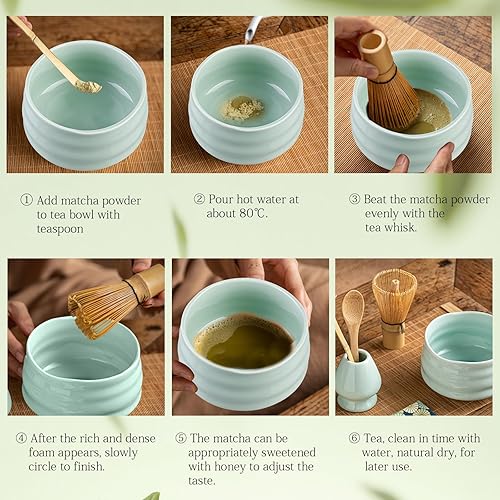 ① Add matcha powder to tea bowl with teaspoon

② Pour hot water at about 80℃.

③ Beat the matcha powder evenly with the tea whisk.

④ After the rich and dense foam appears, slowly circle to finish.

⑤ The matcha can be appropriately sweetened with honey to adjust the taste.

⑥ Tea, clean in time with water, natural dry, for later use.