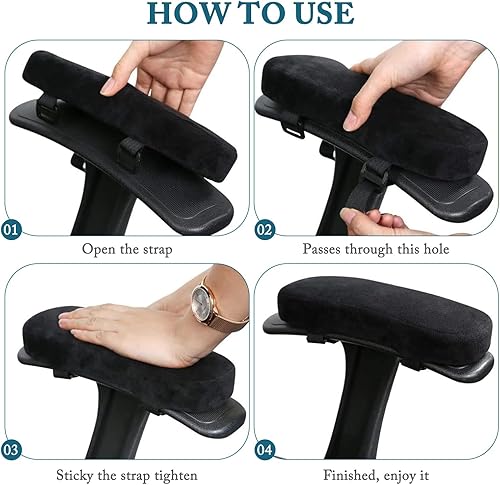 HOW TO USE

01

Open the strap

02

Passes through this hole

03

Sticky the strap tighten

04

Finished, enjoy it