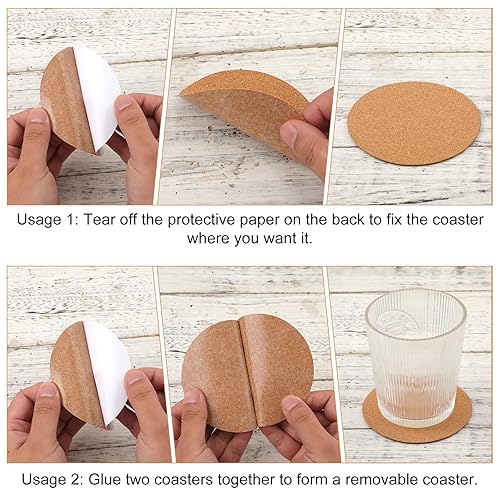 Usage 1: Tear off the protective paper on the back to fix the coaster where you want it.

Usage 2: Glue two coasters together to form a removable coaster.