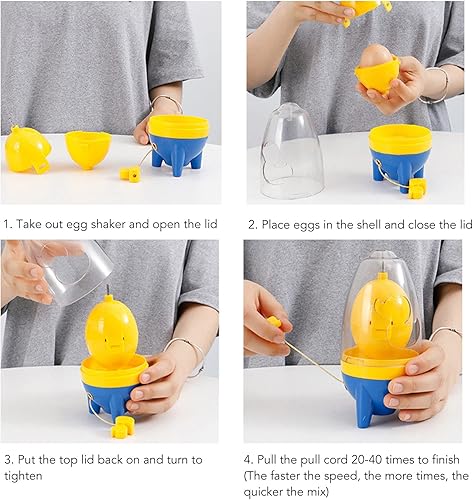 1. Take out egg shaker and open the lid

2. Place eggs in the shell and close the lid

3. Put the top lid back on and turn to tighten

4. Pull the pull cord 20-40 times to finish (The faster the speed, the more times, the quicker the mix)