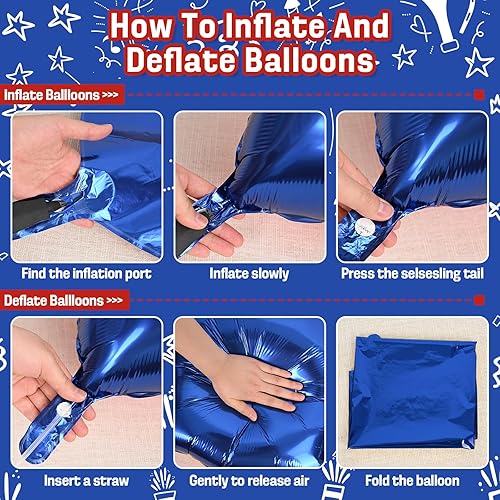 How To Inflate And Deflate Balloons

Inflate Balloons >>>

Find the inflation port

Inflate slowly

Press the selsesling tail

Deflate Balloons >>>

Insert a straw

Gently to release air

Fold the balloon